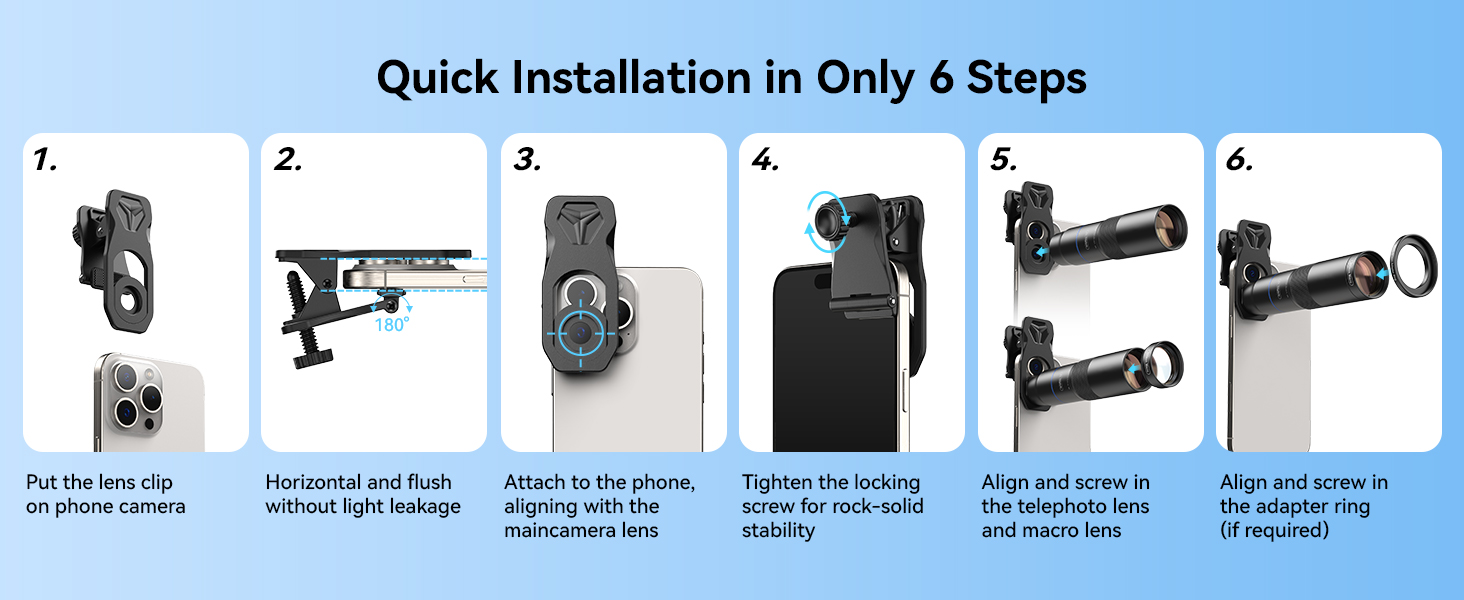 Quick Installation in Only 6 Steps

1.

Put the lens clip on phone camera

2.

180°

Horizontal and flush without light leakage

3.

Attach to the phone, aligning with the maincamera lens

4.

Tighten the locking screw for rock-solid stability

5.

Align and screw in the telephoto lens and macro lens

6.

Align and screw in the adapter ring (if required)